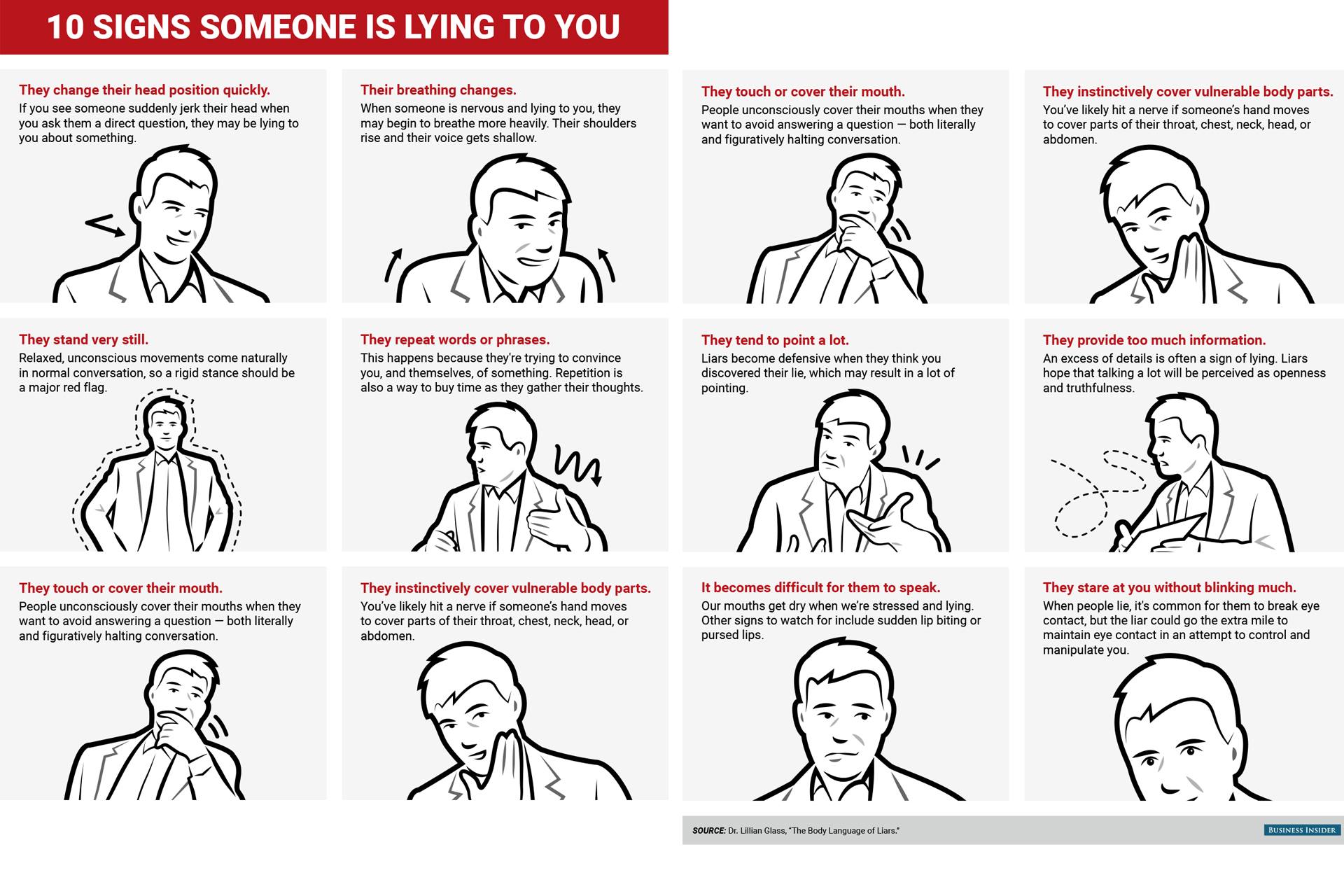 10 SIGNS SOMEONE IS LYING TO YOU

They change their head position quickly.
If you see someone suddenly jerk their head when you ask them a direct question, they may be lying to you about something.

Their breathing changes.
When someone is nervous and lying to you, they may begin to breathe more heavily. Their shoulders rise and their voice gets shallow.

They touch or cover their mouth.
People unconsciously cover their mouths when they want to avoid answering a question — both literally and figuratively halting conversation.

They instinctively cover vulnerable body parts.
You've likely hit a nerve if someone's hand moves to cover parts of their throat, chest, neck, head, or abdomen.

They stand very still.
Relaxed, unconscious movements come naturally in normal conversation, so a rigid stance should be a major red flag.

They repeat words or phrases.
This happens because they're trying to convince you, and themselves, of something. Repetition is also a way to buy time as they gather their thoughts.

They tend to point a lot.
Liars become defensive when they think you discovered their lie, which may result in a lot of pointing.

They provide too much information.
An excess of details is often a sign of lying. Liars hope that talking a lot will be perceived as openness and truthfulness.

They touch or cover their mouth.
People unconsciously cover their mouths when they want to avoid answering a question — both literally and figuratively halting conversation.

They instinctively cover vulnerable body parts.
You've likely hit a nerve if someone's hand moves to cover parts of their throat, chest, neck, head, or abdomen.

It becomes difficult for them to speak.
Our mouths get dry when we're stressed and lying. Other signs to watch for include sudden lip biting or pursed lips.

They stare at you without blinking much.
When people lie, it's common for them to break eye contact, but the liar could go the extra mile to maintain eye contact in an attempt to control and manipulate you.

SOURCE: Dr. Lillian Glass, "The Body Language of Liars."

BUSINESS INSIDER